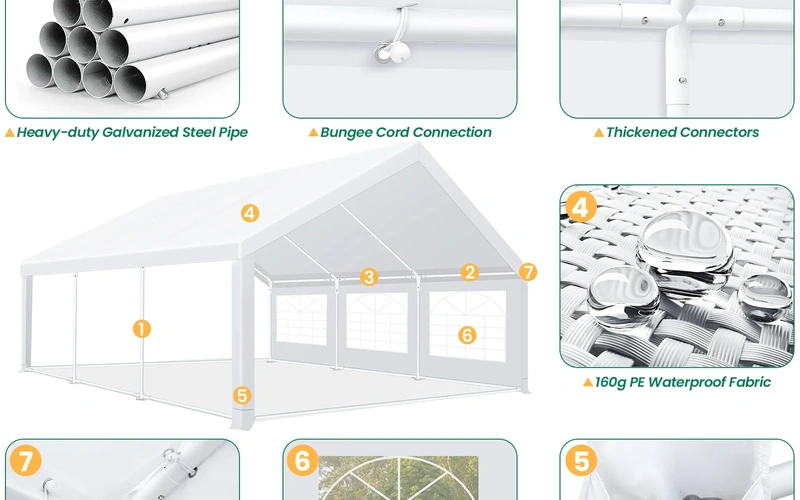 ▲Heavy-duty Galvanized Steel Pipe

▲Bungee Cord Connection

▲Thickened Connectors

4

3

2

7

1

6

5

4

▲160g PE Waterproof Fabric

7

6

5