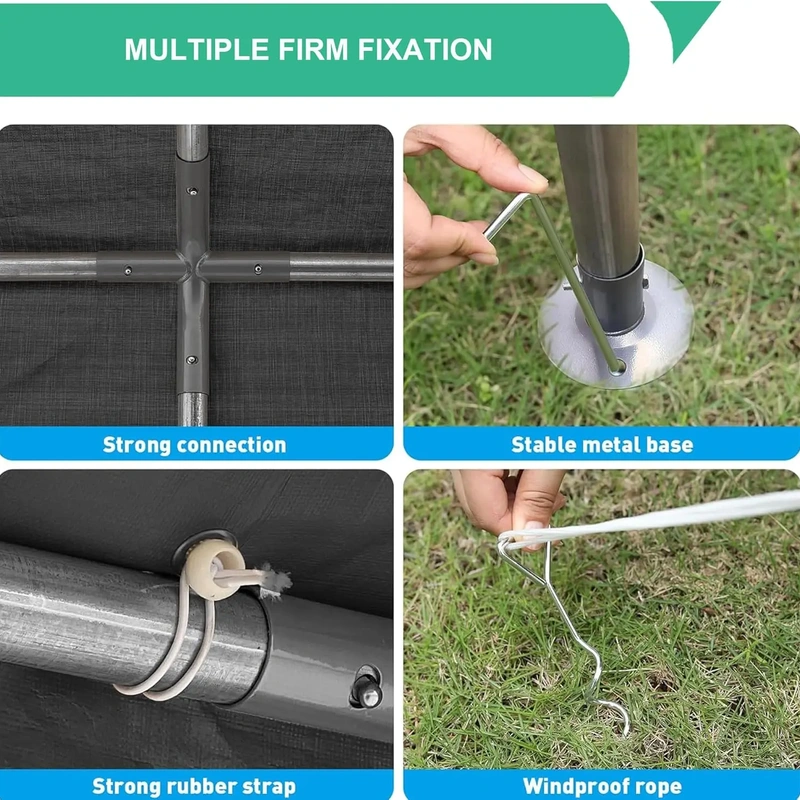 MULTIPLE FIRM FIXATION

Strong connection

Stable metal base

Strong rubber strap

Windproof rope